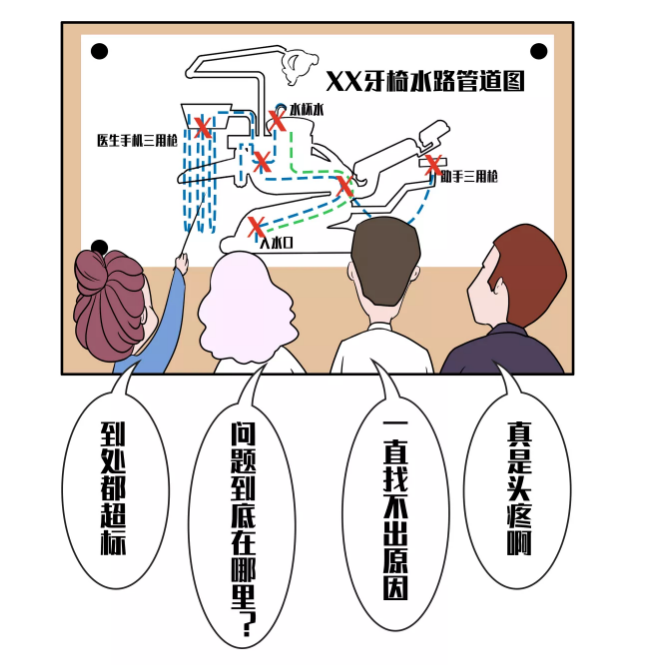 XX牙椅水路管道图

水杯水

医生手机三用枪

助手三用枪

入水口

到处都超标

问题到底在哪里？

一直找不出原因

真是头疼啊