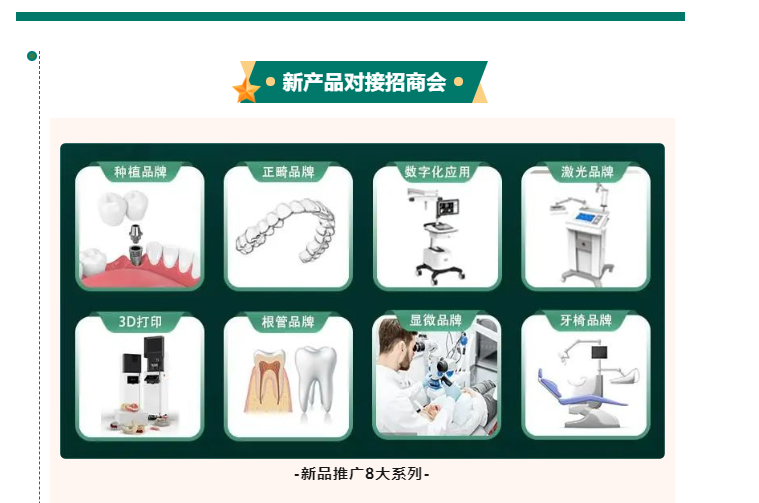 新产品对接招商会

种植品牌
正畸品牌
数字化应用
激光品牌
3D打印
根管品牌
显微品牌
牙椅品牌

-新品推广8大系列-