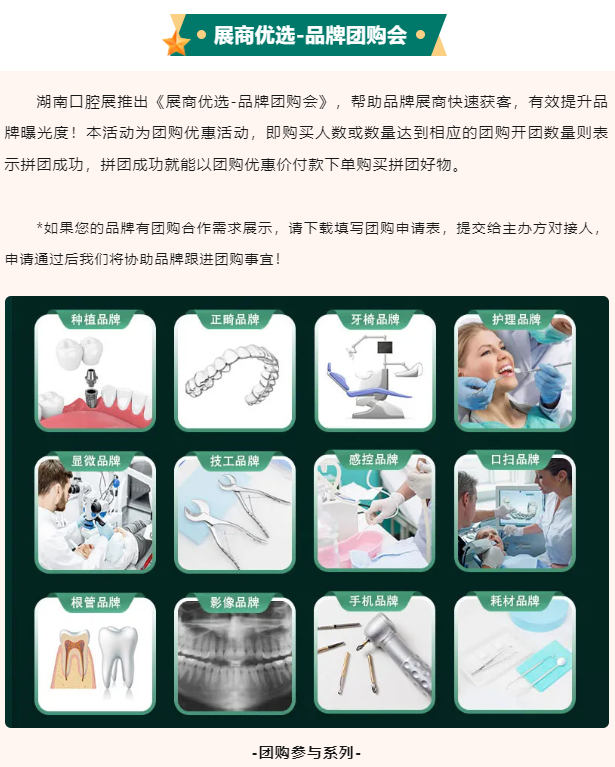 展商优选-品牌团购会

湖南口腔展推出《展商优选-品牌团购会》，帮助品牌展商快速获客，有效提升品牌曝光度！本活动为团购优惠活动，即购买人数或数量达到相应的团购开团数量则表示拼团成功，拼团成功就能以团购优惠价付款下单购买拼团好物。

*如果您的品牌有团购合作需求展示，请下载填写团购申请表，提交给主办方对接人，申请通过后我们将协助品牌跟进团购事宜！

种植品牌

正畸品牌

牙椅品牌

护理品牌

显微品牌

技工品牌

感控品牌

口扫品牌

根管品牌

影像品牌

手机品牌

耗材品牌

-团购参与系列-